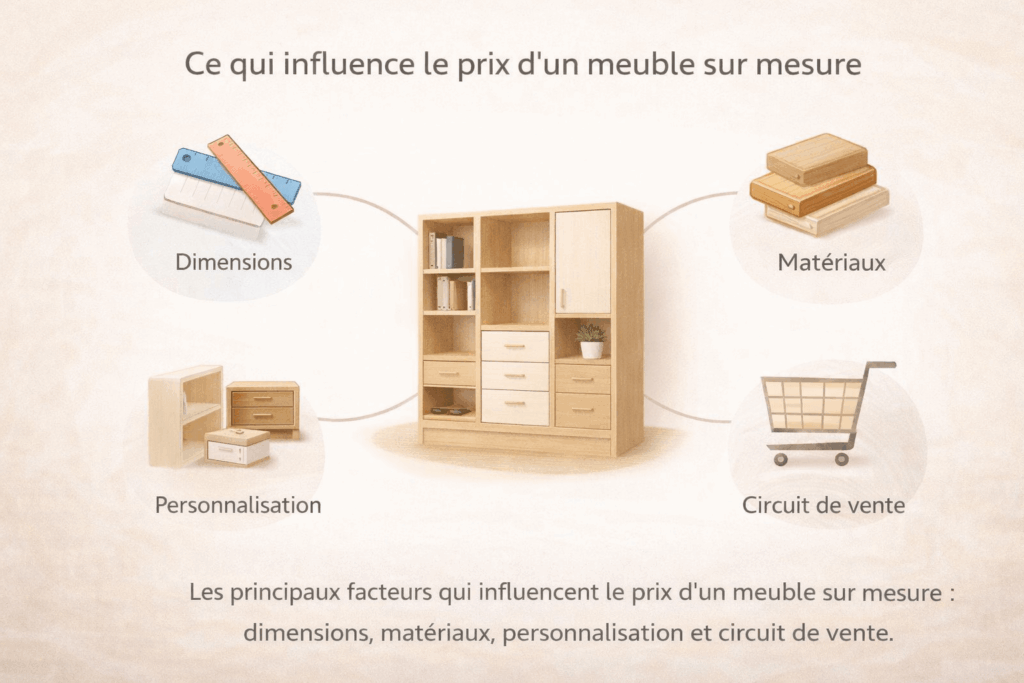 Ce qui influence le prix d'un meuble sur mesure

Dimensions

Matériaux

Personnalisation

Circuit de vente

Les principaux facteurs qui influencent le prix d'un meuble sur mesure : dimensions, matériaux, personnalisation et circuit de vente.